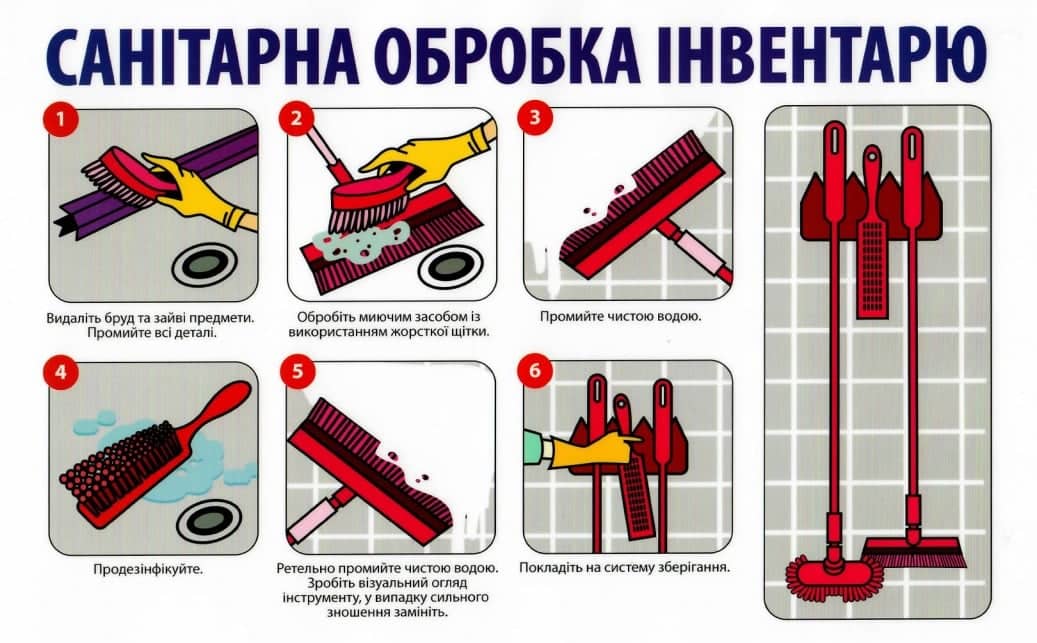 САНІТАРНА ОБРОБКА ІНВЕНТАРЮ

1
Видаліть бруд та зайві предмети. Промийте всі деталі.

2
Обробіть миючим засобом із використанням жорсткої щітки.

3
Промийте чистою водою.

4
Продезінфікуйте.

5
Ретельно промийте чистою водою. Зробіть візуальний огляд інструменту, у випадку сильного зношення замініть.

6
Покладіть на систему зберігання.