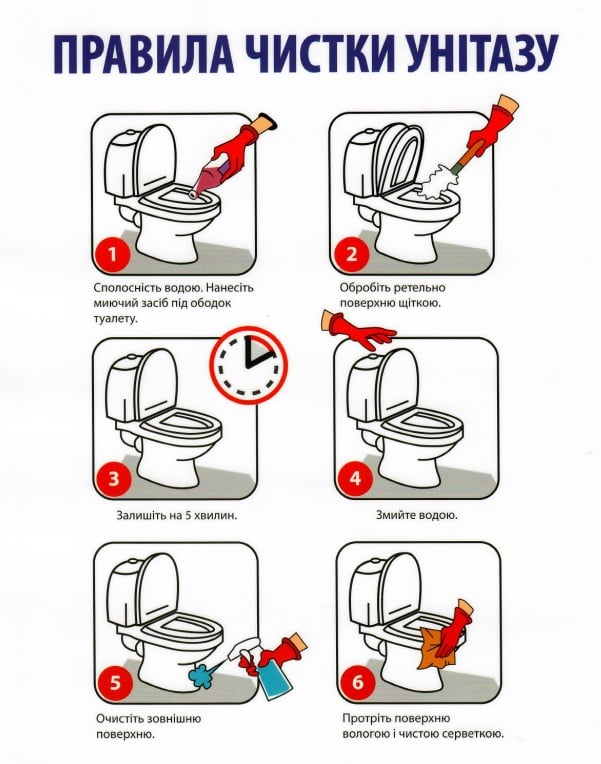 ПРАВИЛА ЧИСТКИ УНІТАЗУ

1

Сполосність водою. Нанесіть миючий засіб під ободок туалету.

2

Обробіть ретельно поверхню щіткою.

3

Залишіть на 5 хвилин.

4

Змийте водою.

5

Очистіть зовнішню поверхню.

6

Протріть поверхню вологою і чистою серветкою.