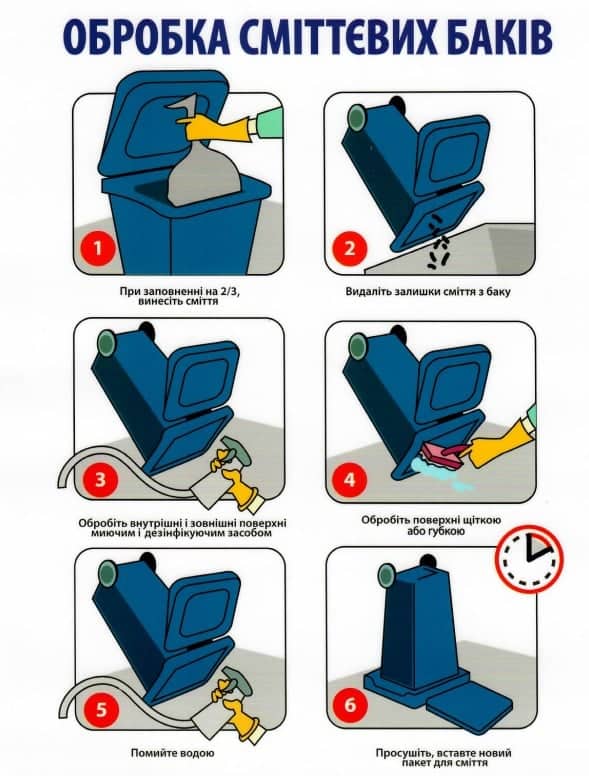 ОБРОБКА СМІТТЄВИХ БАКІВ

1

При заповненні на 2/3, винесіть сміття

2

Видаліть залишки сміття з баку

3

Обробіть внутрішні і зовнішні поверхні миючим і дезінфікуючим засобом

4

Обробіть поверхні щіткою або губкою

5

Помийте водою

6

Просушіть, вставте новий пакет для сміття